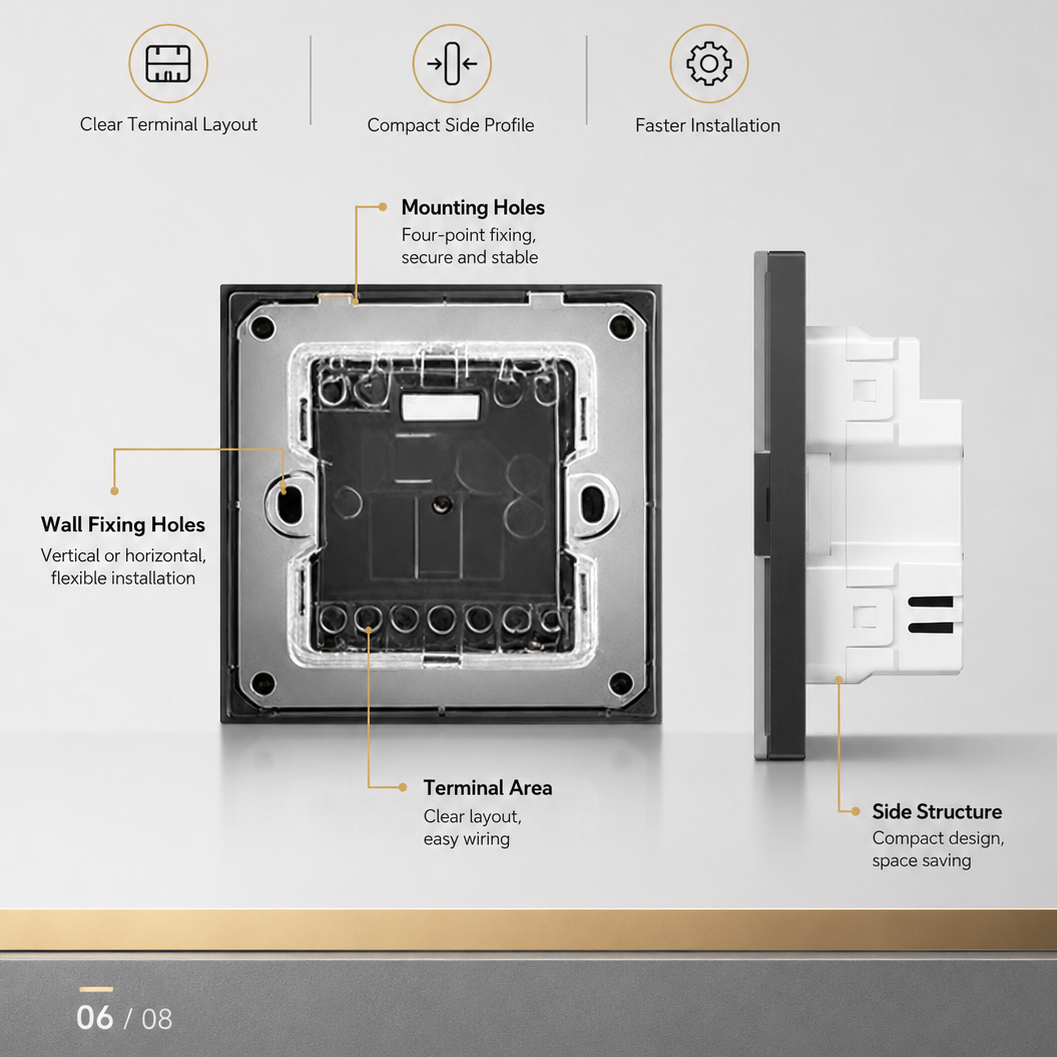 Clear Terminal Layout

Compact Side Profile

Faster Installation

Mounting Holes
Four-point fixing, secure and stable

Wall Fixing Holes
Vertical or horizontal, flexible installation

Terminal Area
Clear layout, easy wiring

Side Structure
Compact design, space saving

06 / 08